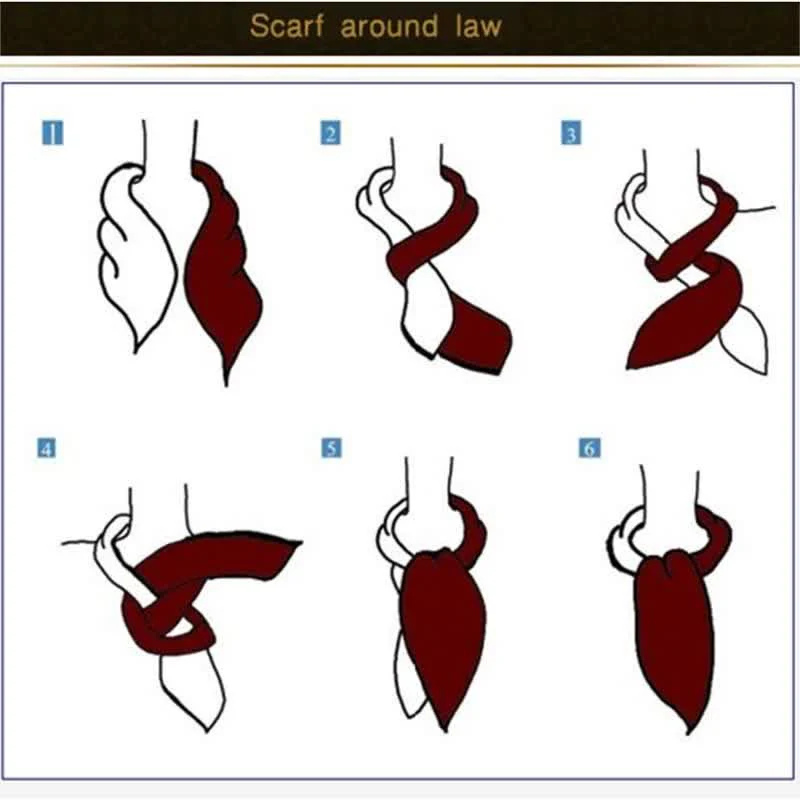 Scarf around law

1

2

3

4

5

6